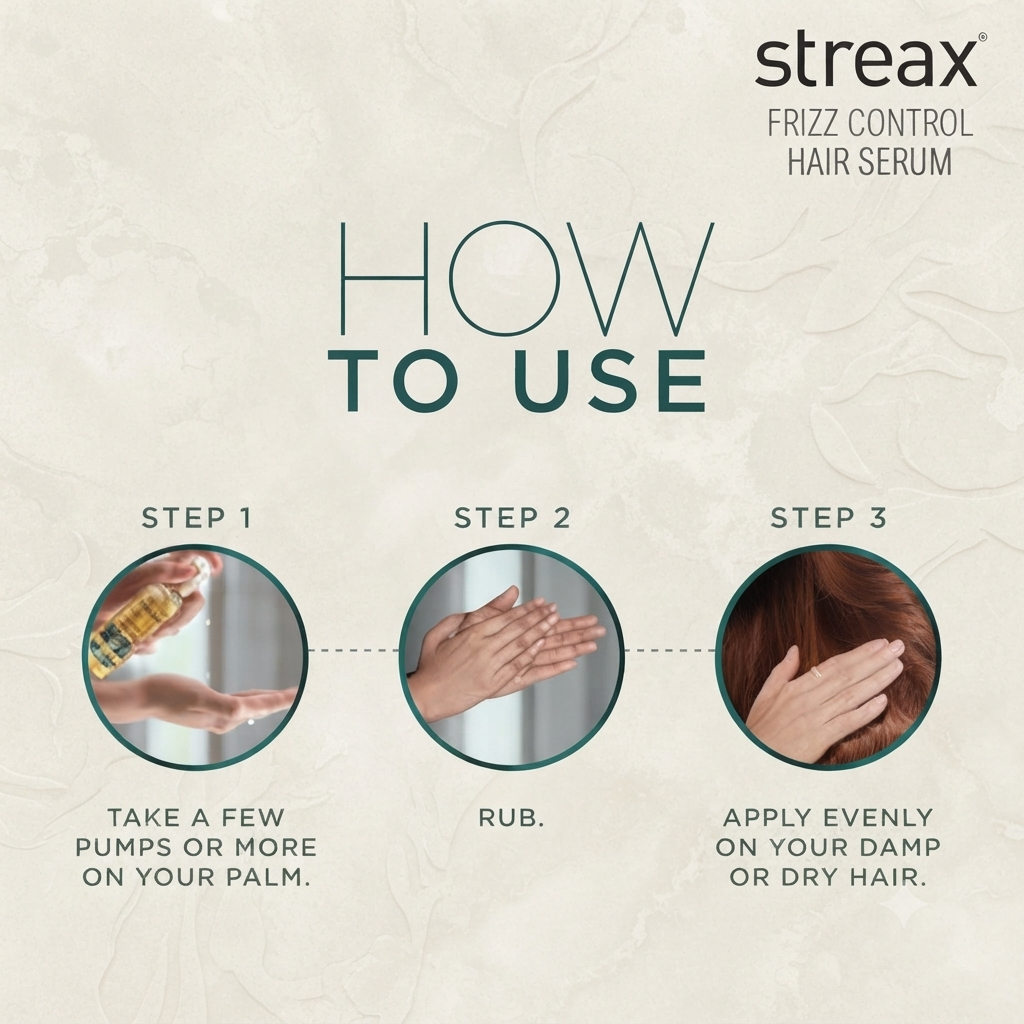 streax®
FRIZZ CONTROL
HAIR SERUM

HOW
TO USE

STEP 1

TAKE A FEW PUMPS OR MORE ON YOUR PALM.

STEP 2

RUB.

STEP 3

APPLY EVENLY ON YOUR DAMP OR DRY HAIR.